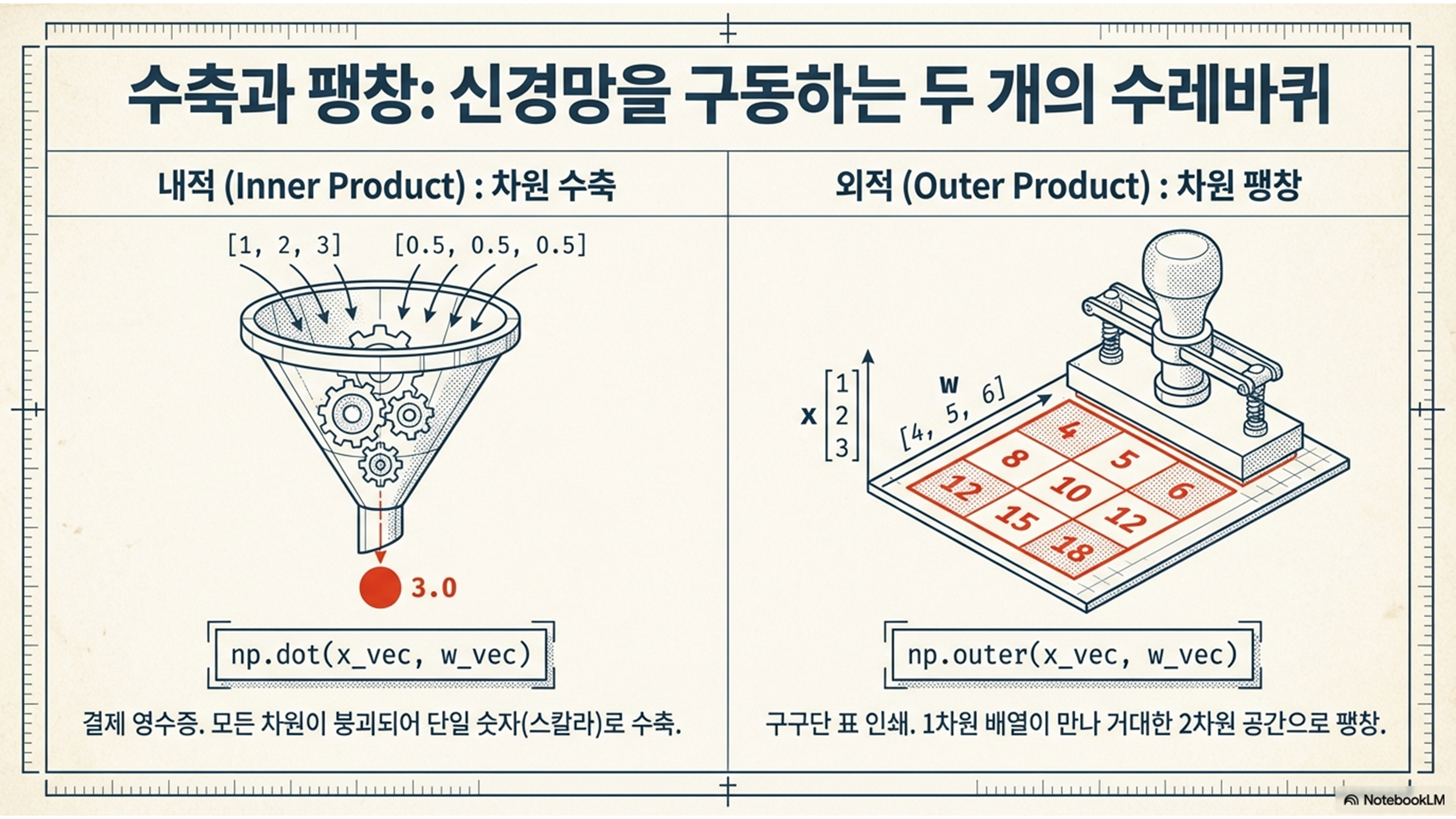 수축과 팽창: 신경망을 구동하는 두 개의 수레바퀴

내적 (Inner Product) : 차원 수축

[1, 2, 3] [0.5, 0.5, 0.5]

3.0

np.dot(x_vec, w_vec)

결제 영수증. 모든 차원이 붕괴되어 단일 숫자(스칼라)로 수축.

외적 (Outer Product) : 차원 팽창

x
1
2
3

w
[4, 5, 6]

| 4 | 5 | 6 |
|---|---|---|
| 8 | 10 | 12 |
| 12 | 15 | 18 |

np.outer(x_vec, w_vec)

구구단 표 인쇄. 1차원 배열이 만나 거대한 2차원 공간으로 팽창.

NotebookLM